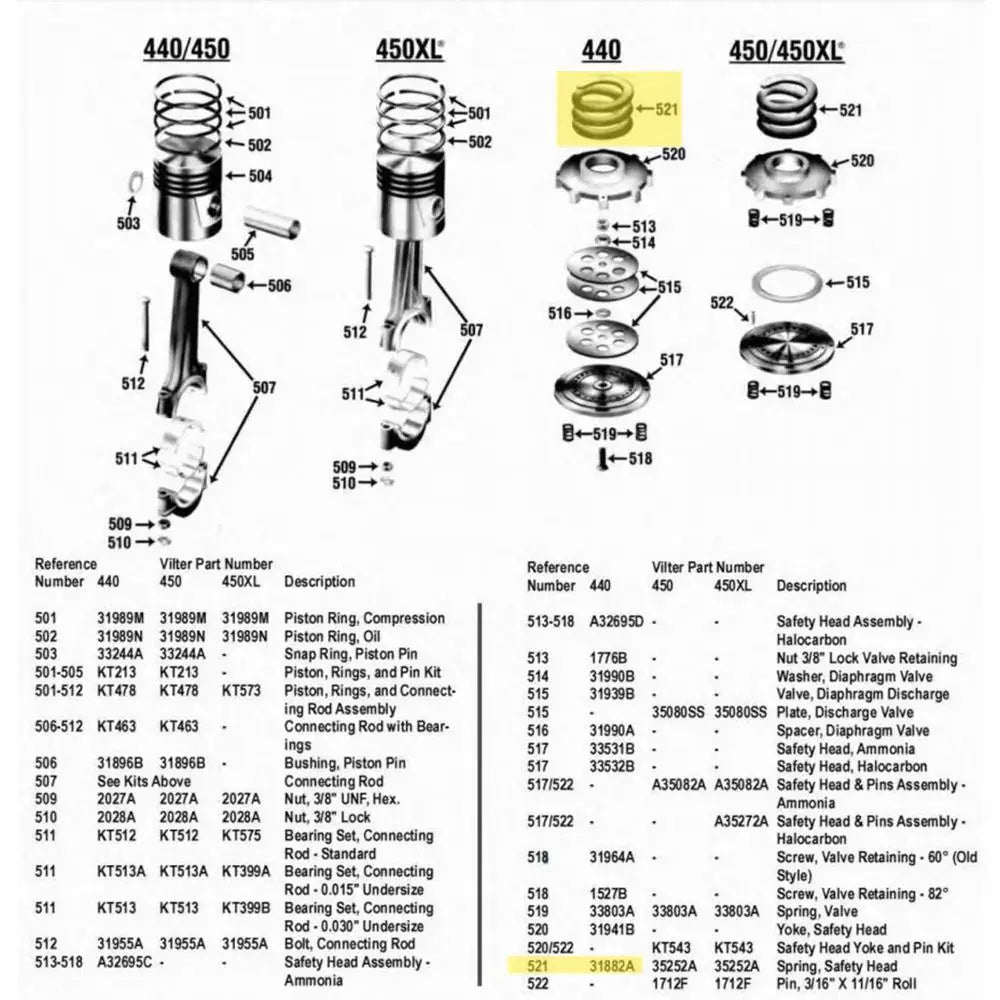 440/450

501
502
504
503
505
506
512
507
511
509
510

450XL®

501
502
512
507
511
509
510

440

521
520
513
514
515
516
517
519
518

450/450XL®

521
520
519
515
522
517
519

| Reference Number | Vilter Part Number 440 | 450 | 450XL | Description |
|---|---|---|---|---|
| 501 | 31989M | 31989M | 31989M | Piston Ring, Compression |
| 502 | 31989N | 31989N | 31989N | Piston Ring, Oil |
| 503 | 33244A | 33244A | - | Snap Ring, Piston Pin |
| 501-505 | KT213 | KT213 | - | Piston, Rings, and Pin Kit |
| 501-512 | KT478 | KT478 | KT573 | Piston, Rings, and Connecting Rod Assembly |
| 506-512 | KT463 | KT463 | - | Connecting Rod with Bearings |
| 506 | 31896B | 31896B | - | Bushing, Piston Pin |
| 507 | See Kits Above | | | Connecting Rod |
| 509 | 2027A | 2027A | 2027A | Nut, 3/8" UNF, Hex. |
| 510 | 2028A | 2028A | 2028A | Nut, 3/8" Lock |
| 511 | KT512 | KT512 | KT575 | Bearing Set, Connecting Rod - Standard |
| 511 | KT513A | KT513A | KT399A | Bearing Set, Connecting Rod - 0.015" Undersize |
| 511 | KT513 | KT513 | KT399B | Bearing Set, Connecting Rod - 0.030" Undersize |
| 512 | 31955A | 31955A | 31955A | Bolt, Connecting Rod |
| 513-518 | A32695C | - | - | Safety Head Assembly - Ammonia |

| Reference Number | Vilter Part Number 440 | 450 | 450XL | Description |
|---|---|---|---|---|
| 513-518 | A32695D | - | - | Safety Head Assembly - Halocarbon |
| 513 | 1776B | - | - | Nut 3/8" Lock Valve Retaining |
| 514 | 31990B | - | - | Washer, Diaphragm Valve |
| 515 | 31939B | - | - | Valve, Diaphragm Discharge |
| 515 | - | 35080SS | 35080SS | Plate, Discharge Valve |
| 516 | 31990A | - | - | Spacer, Diaphragm Valve |
| 517 | 33531B | - | - | Safety Head, Ammonia |
| 517 | 33532B | - | - | Safety Head, Halocarbon |
| 517/522 | - | A35082A | A35082A | Safety Head & Pins Assembly - Ammonia |
| 517/522 | - | - | A35272A | Safety Head & Pins Assembly - Halocarbon |
| 518 | 31964A | - | - | Screw, Valve Retaining - 60° (Old Style) |
| 518 | 1527B | - | - | Screw, Valve Retaining - 82° |
| 519 | 33803A | 33803A | 33803A | Spring, Valve |
| 520 | 31941B | - | - | Yoke, Safety Head |
| 520/522 | - | KT543 | KT543 | Safety Head Yoke and Pin Kit |
| 521 | 31882A | 35252A | 35252A | Spring, Safety Head |
| 522 | - | 1712F | 1712F | Pin, 3/16" X 11/16" Roll |